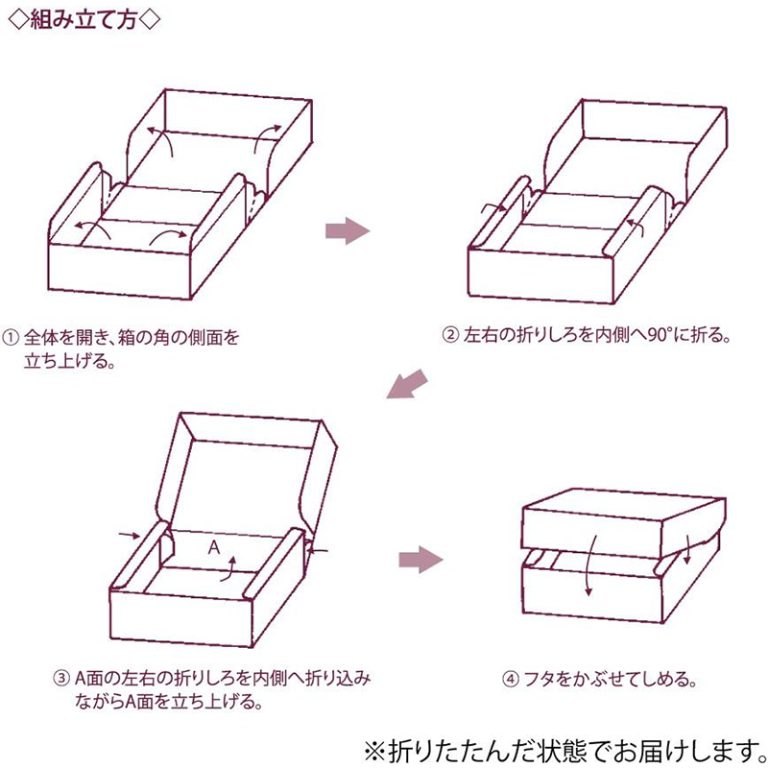 ◇組み立て方◇

① 全体を開き、箱の角の側面を立ち上げる。

② 左右の折りしろを内側へ90°に折る。

A

③ A面の左右の折りしろを内側へ折り込みながらA面を立ち上げる。

④ フタをかぶせてしめる。

※折りたたんだ状態でお届けします。