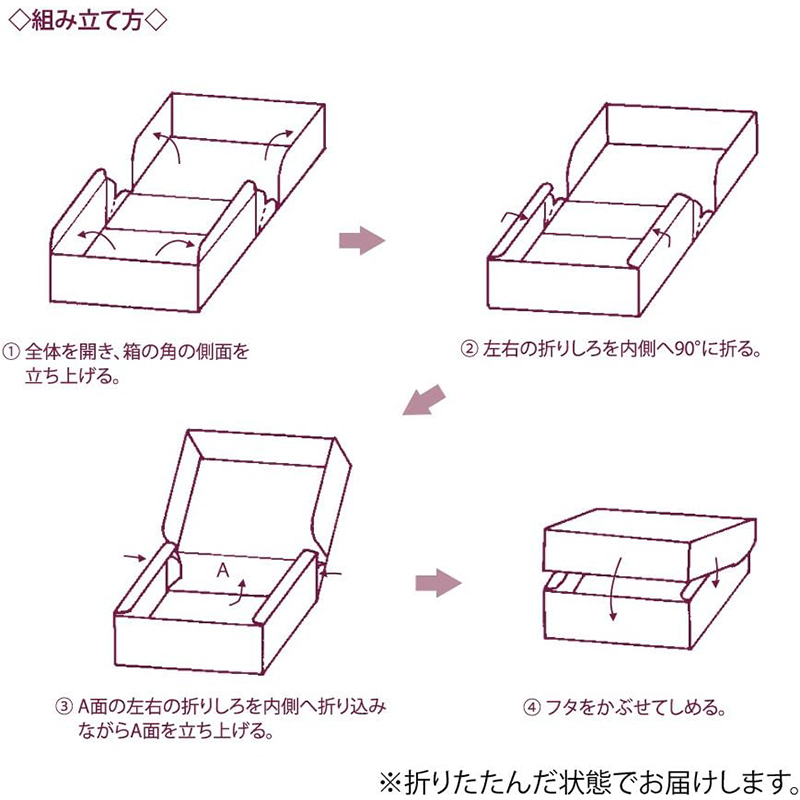 ◇組み立て方◇

① 全体を開き、箱の角の側面を立ち上げる。

② 左右の折りしろを内側へ90°に折る。

A

③ A面の左右の折りしろを内側へ折り込みながらA面を立ち上げる。

④ フタをかぶせてしめる。

※折りたたんだ状態でお届けします。